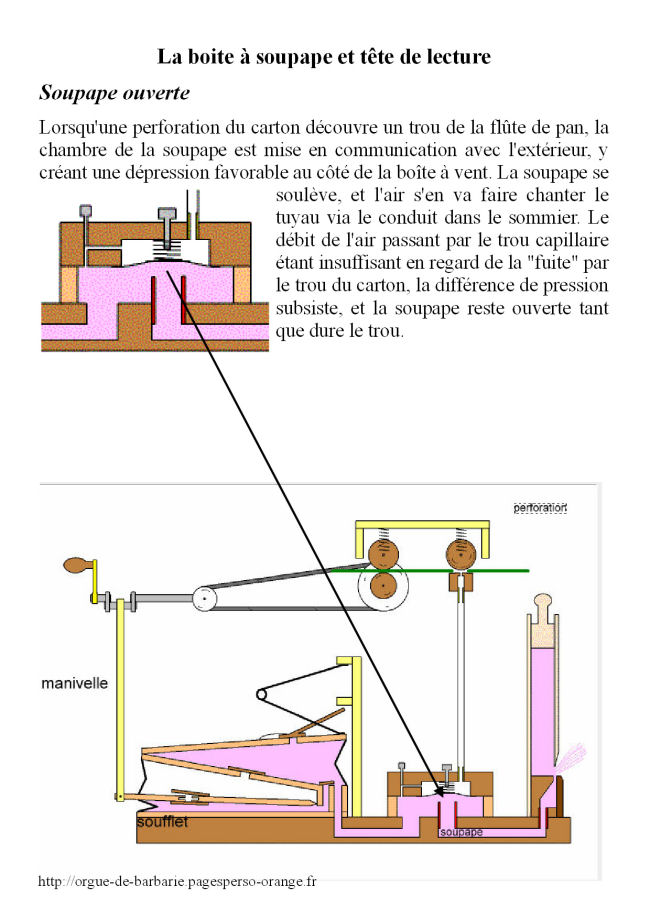 La boite à soupape et tête de lecture

Soupape ouverte

Lorsqu'une perforation du carton découvre un trou de la flûte de pan, la chambre de la soupape est mise en communication avec l'extérieur, y créant une dépression favorable au côté de la boîte à vent. La soupape se soulève, et l'air s'en va faire chanter le tuyau via le conduit dans le sommier. Le débit de l'air passant par le trou capillaire étant insuffisant en regard de la "fuite" par le trou du carton, la différence de pression subsiste, et la soupape reste ouverte tant que dure le trou.

perforation

manivelle

soufflet

soupape

http://orgue-de-barbarie.pagesperso-orange.fr