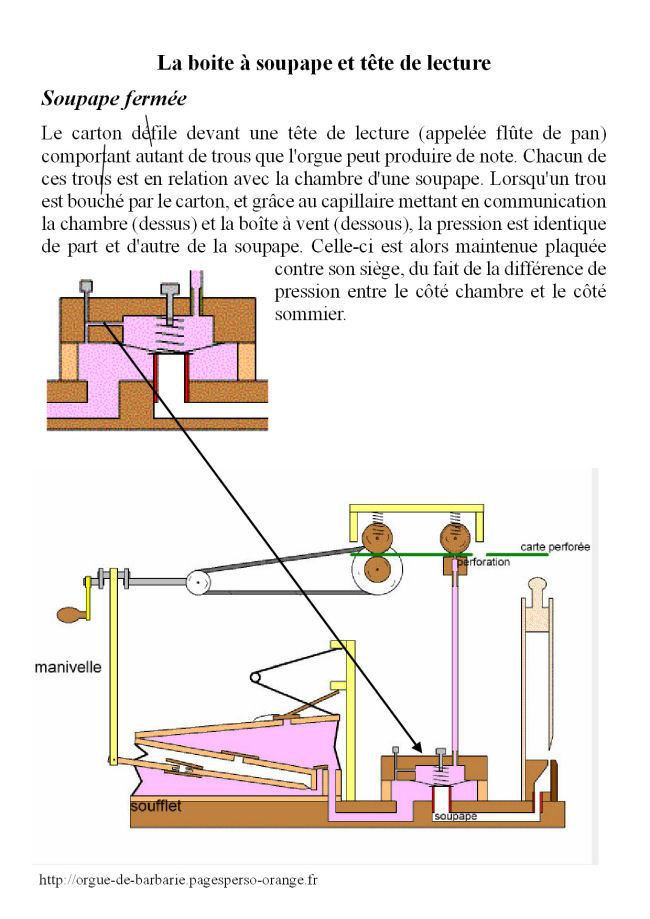 La boite à soupape et tête de lecture

Soupape fermée

Le carton défile devant une tête de lecture (appelée flûte de pan) comportant autant de trous que l'orgue peut produire de note. Chacun de ces trous est en relation avec la chambre d'une soupape. Lorsqu'un trou est bouché par le carton, et grâce au capillaire mettant en communication la chambre (dessus) et la boîte à vent (dessous), la pression est identique de part et d'autre de la soupape. Celle-ci est alors maintenue plaquée contre son siège, du fait de la différence de pression entre le côté chambre et le côté sommier.

carte perforée

perforation

manivelle

soufflet

soupape

http://orgue-de-barbarie.pagesperso-orange.fr